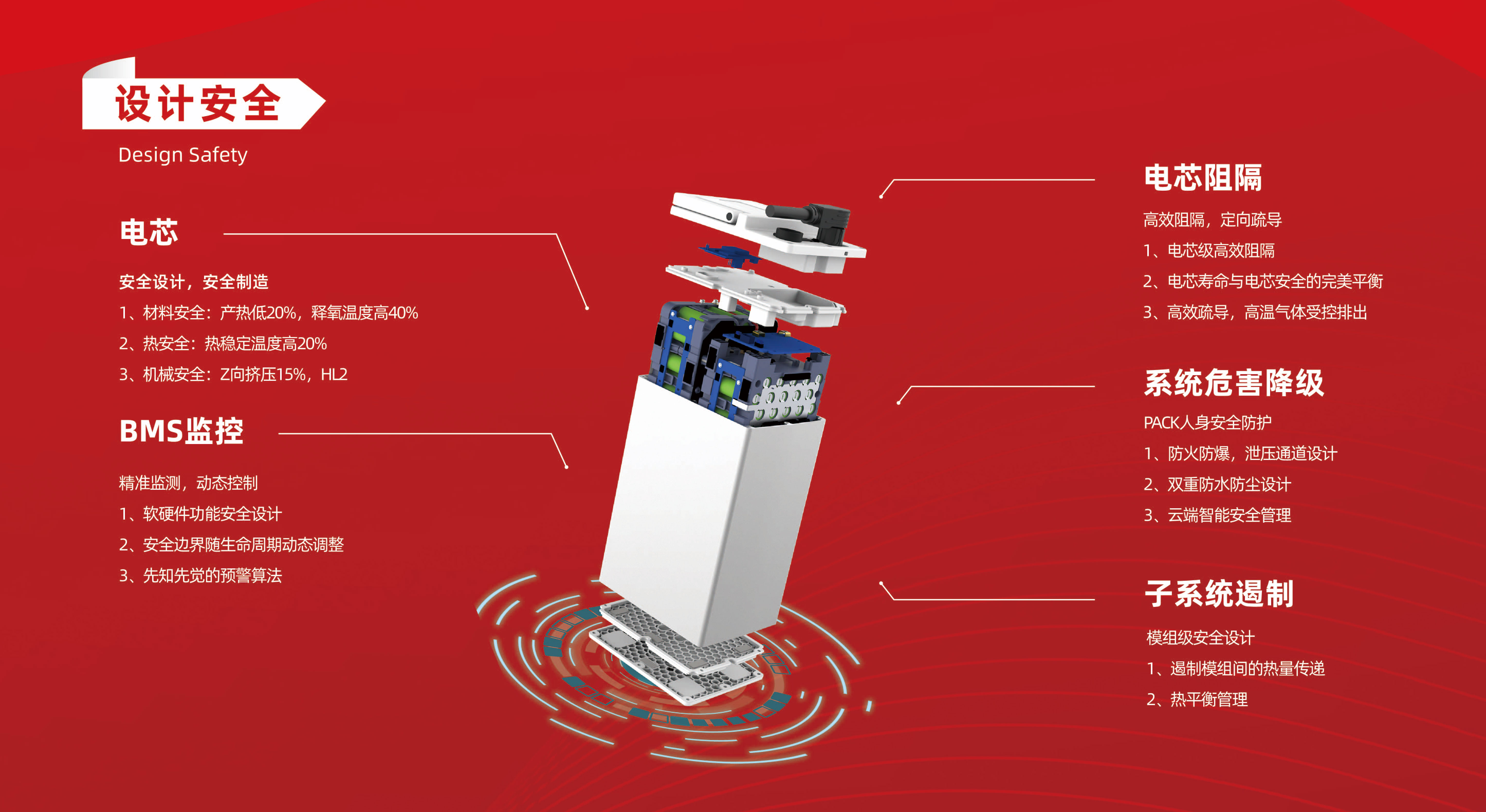 设计安全
Design Safety

电芯

安全设计，安全制造
1、材料安全：产热低20%，释氧温度高40%
2、热安全：热稳定温度高20%
3、机械安全：Z向挤压15%，HL2

BMS监控

精准监测，动态控制
1、软硬件功能安全设计
2、安全边界随生命周期动态调整
3、先知先觉的预警算法

电芯阻隔

高效阻隔，定向疏导
1、电芯级高效阻隔
2、电芯寿命与电芯安全的完美平衡
3、高效疏导，高温气体受控排出

系统危害降级

PACK人身安全防护
1、防火防爆，泄压通道设计
2、双重防水防尘设计
3、云端智能安全管理

子系统遏制

模组级安全设计
1、遏制模组间的热量传递
2、热平衡管理